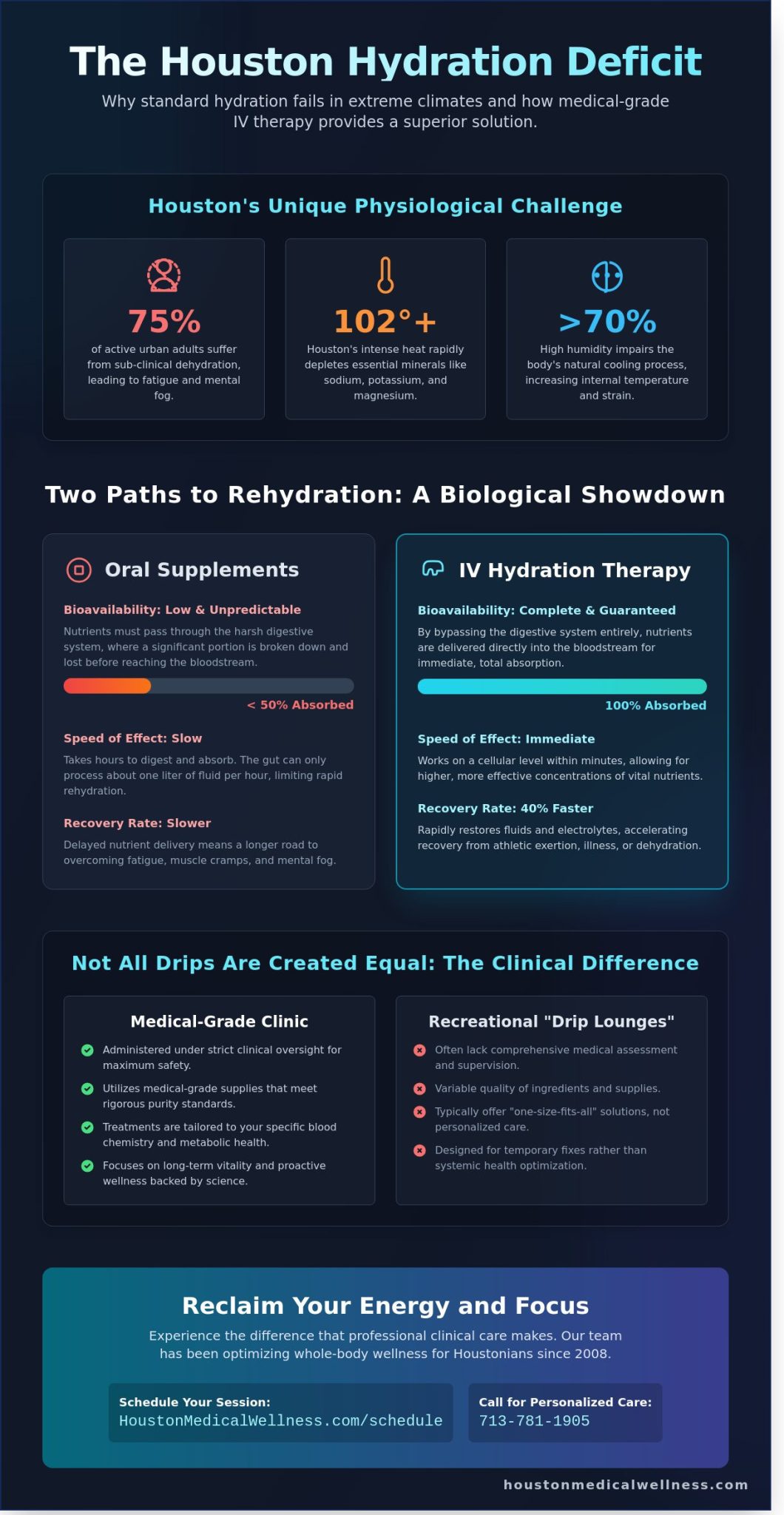 The Houston Hydration Deficit

Why standard hydration fails in extreme climates and how medical-grade IV therapy provides a superior solution.

Houston's Unique Physiological Challenge

75%
of active urban adults suffer from sub-clinical dehydration, leading to fatigue and mental fog.

102°+
Houston's intense heat rapidly depletes essential minerals like sodium, potassium, and magnesium.

>70%
High humidity impairs the body's natural cooling process, increasing internal temperature and strain.

Two Paths to Rehydration: A Biological Showdown

Oral Supplements

Bioavailability: Low & Unpredictable
Nutrients must pass through the harsh digestive system, where a significant portion is broken down and lost before reaching the bloodstream.

< 50% Absorbed

Speed of Effect: Slow
Takes hours to digest and absorb. The gut can only process about one liter of fluid per hour, limiting rapid rehydration.

Recovery Rate: Slower
Delayed nutrient delivery means a longer road to overcoming fatigue, muscle cramps, and mental fog.

IV Hydration Therapy

Bioavailability: Complete & Guaranteed
By bypassing the digestive system entirely, nutrients are delivered directly into the bloodstream for immediate, total absorption.

100% Absorbed

Speed of Effect: Immediate
Works on a cellular level within minutes, allowing for higher, more effective concentrations of vital nutrients.

Recovery Rate: 40% Faster
Rapidly restores fluids and electrolytes, accelerating recovery from athletic exertion, illness, or dehydration.

Not All Drips Are Created Equal: The Clinical Difference

Medical-Grade Clinic
Administered under strict clinical oversight for maximum safety.
Utilizes medical-grade supplies that meet rigorous purity standards.
Treatments are tailored to your specific blood chemistry and metabolic health.
Focuses on long-term vitality and proactive wellness backed by science.

Recreational "Drip Lounges"
Often lack comprehensive medical assessment and supervision.
Variable quality of ingredients and supplies.
Typically offer "one-size-fits-all" solutions, not personalized care.
Designed for temporary fixes rather than systemic health optimization.

Reclaim Your Energy and Focus

Experience the difference that professional clinical care makes. Our team has been optimizing whole-body wellness for Houstonians since 2008.

Schedule Your Session:
HoustonMedicalWellness.com/schedule

Call for Personalized Care:
713-781-1905

houstonmedicalwellness.com